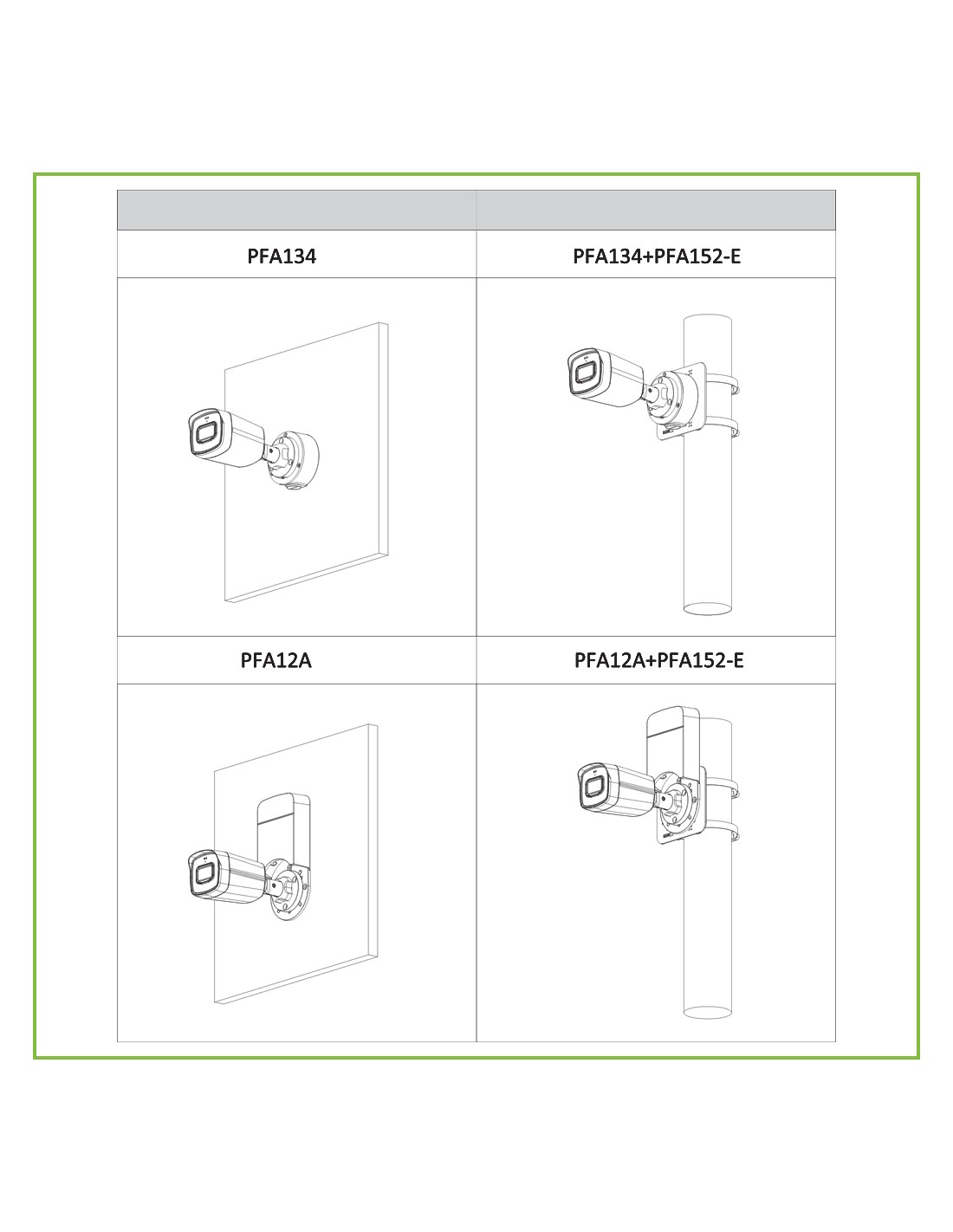 | | |
|---|---|
| PFA134 | PFA134+PFA152-E |
| | |
| PFA12A | PFA12A+PFA152-E |
| | |