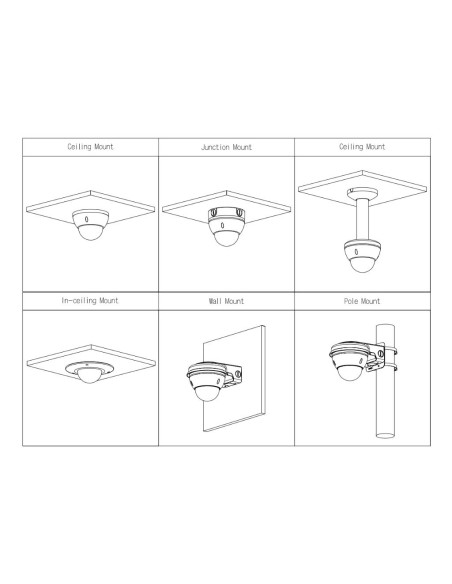 | Ceiling Mount | Junction Mount | Ceiling Mount |
|---|---|---|
| | | |
| In-ceiling Mount | Wall Mount | Pole Mount |
| | | |